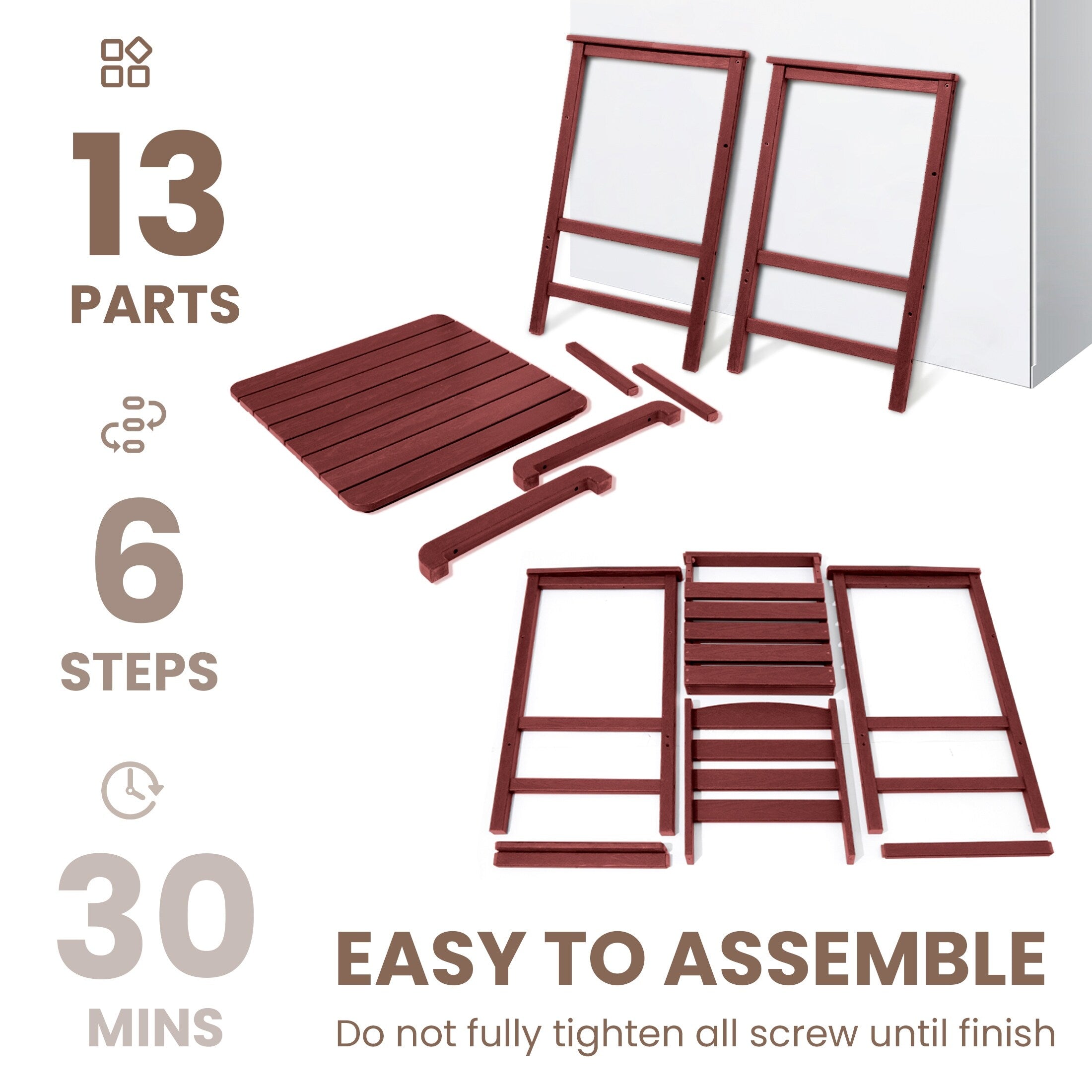 13
PARTS

6
STEPS

30
MINS

EASY TO ASSEMBLE

Do not fully tighten all screw until finish