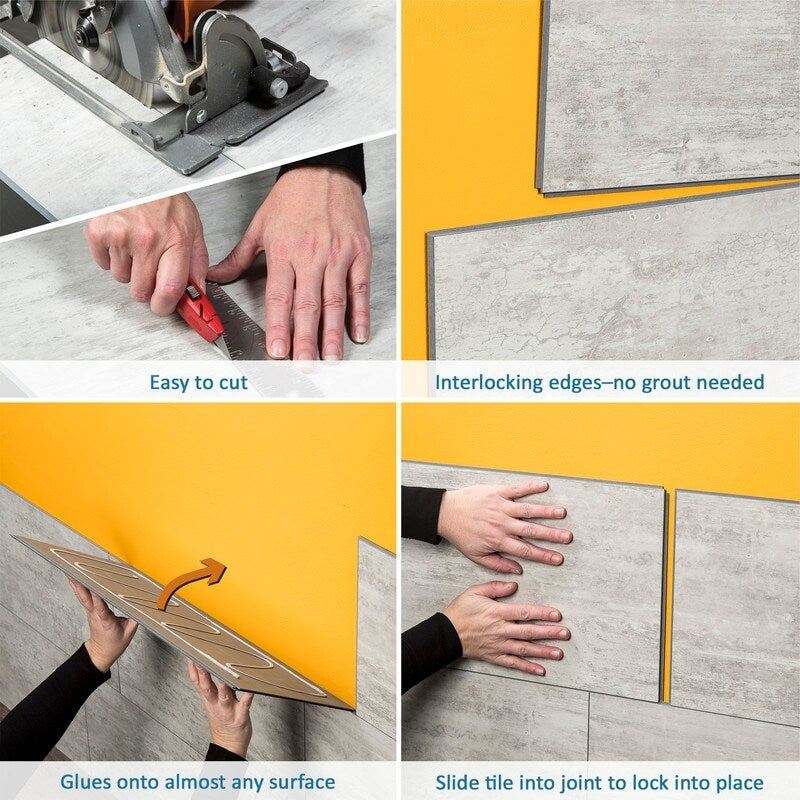 Easy to cut

Interlocking edges–no grout needed

Glues onto almost any surface

Slide tile into joint to lock into place