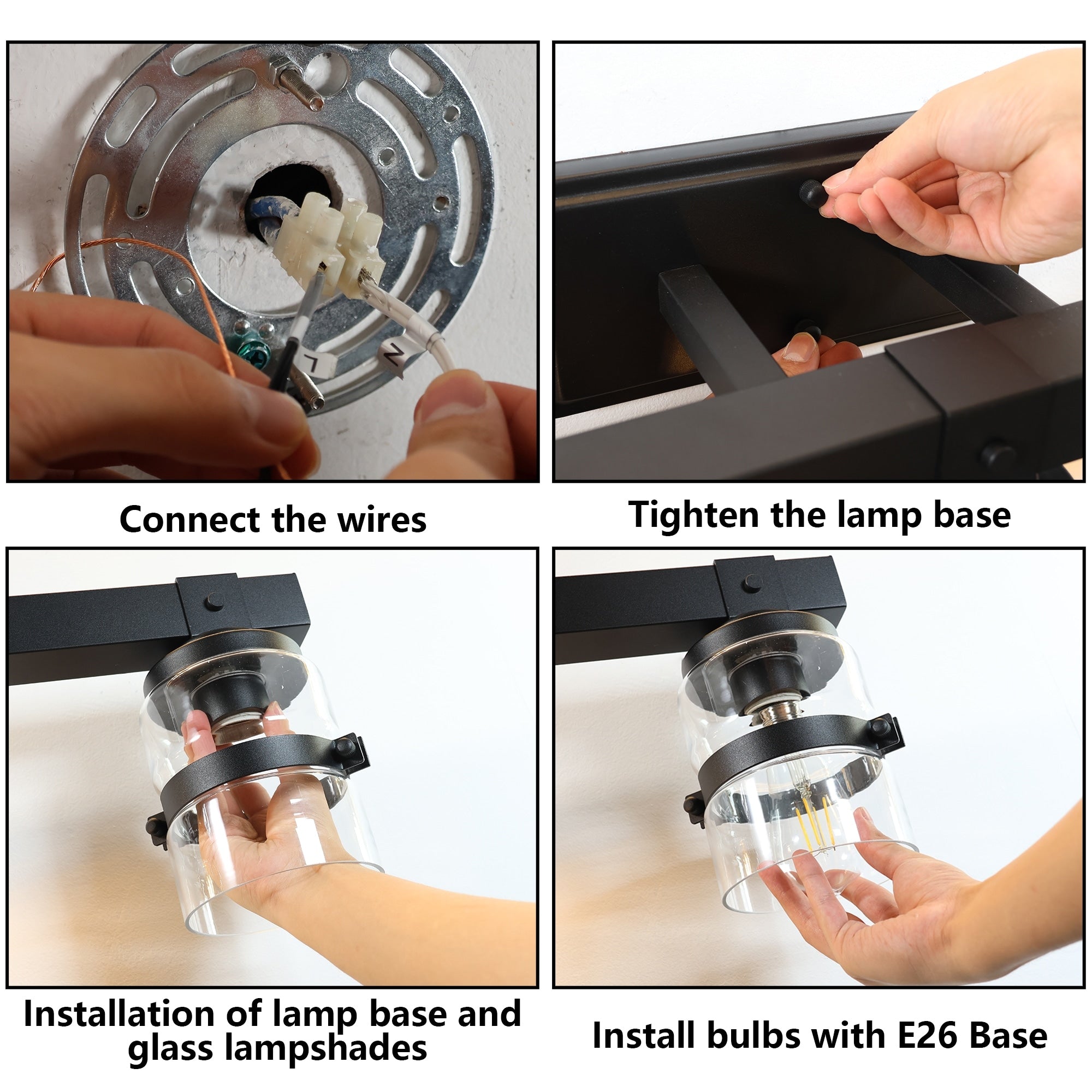 L

N

Connect the wires

Tighten the lamp base

Installation of lamp base and glass lampshades

Install bulbs with E26 Base