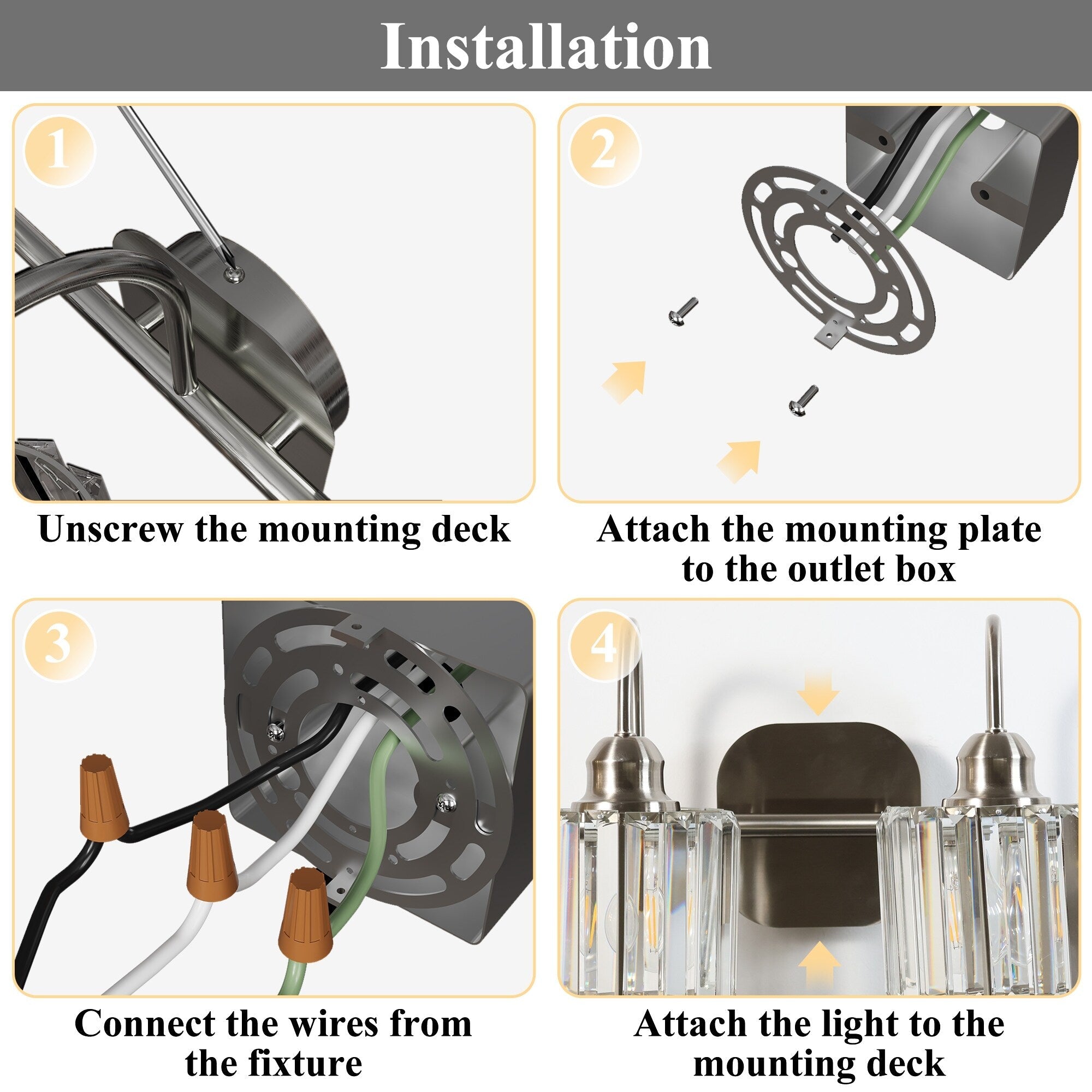 Installation

1

Unscrew the mounting deck

2

Attach the mounting plate to the outlet box

3

Connect the wires from the fixture

4

Attach the light to the mounting deck